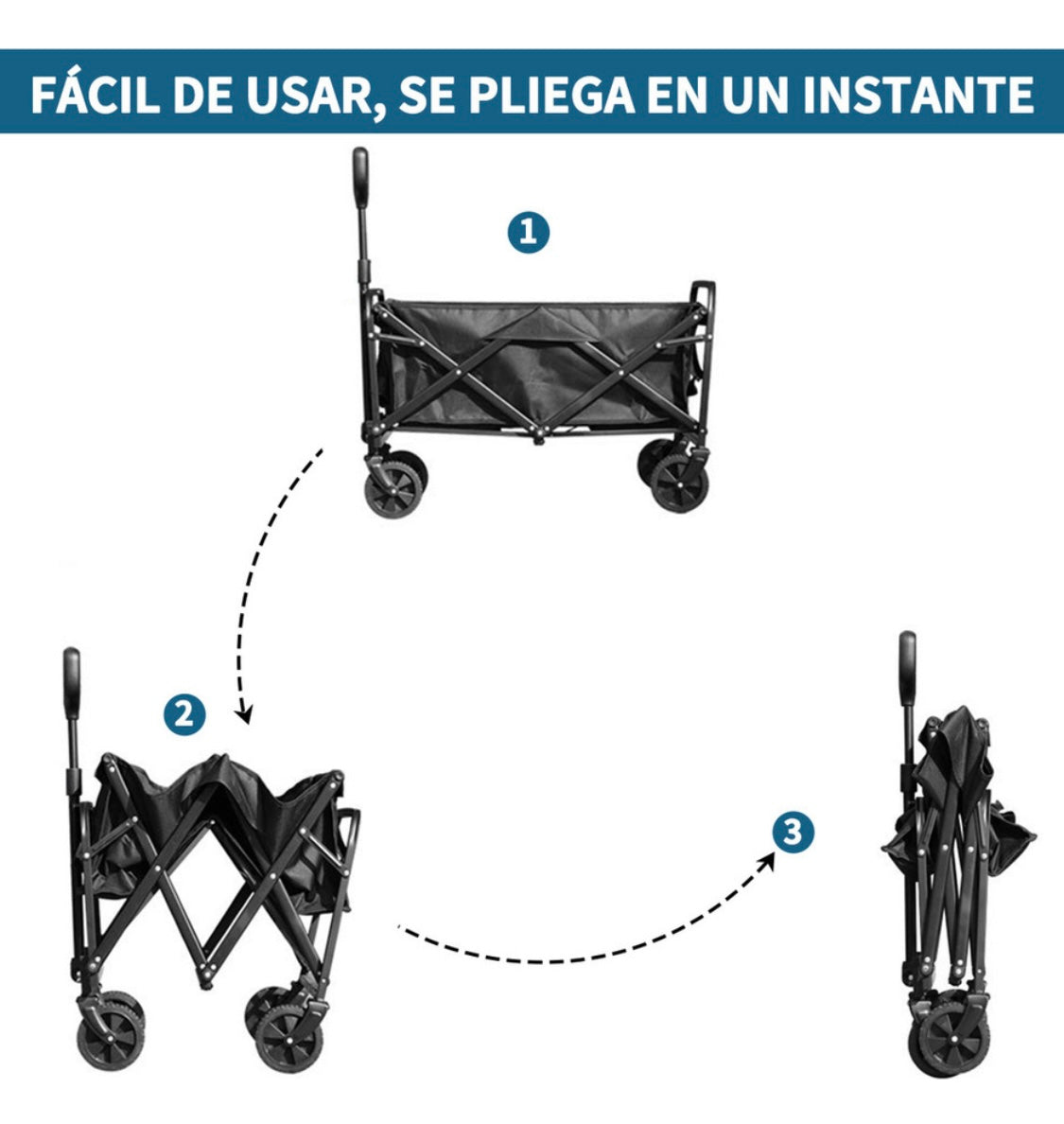 FÁCIL DE USAR, SE PLIEGA EN UN INSTANTE

1

2

3